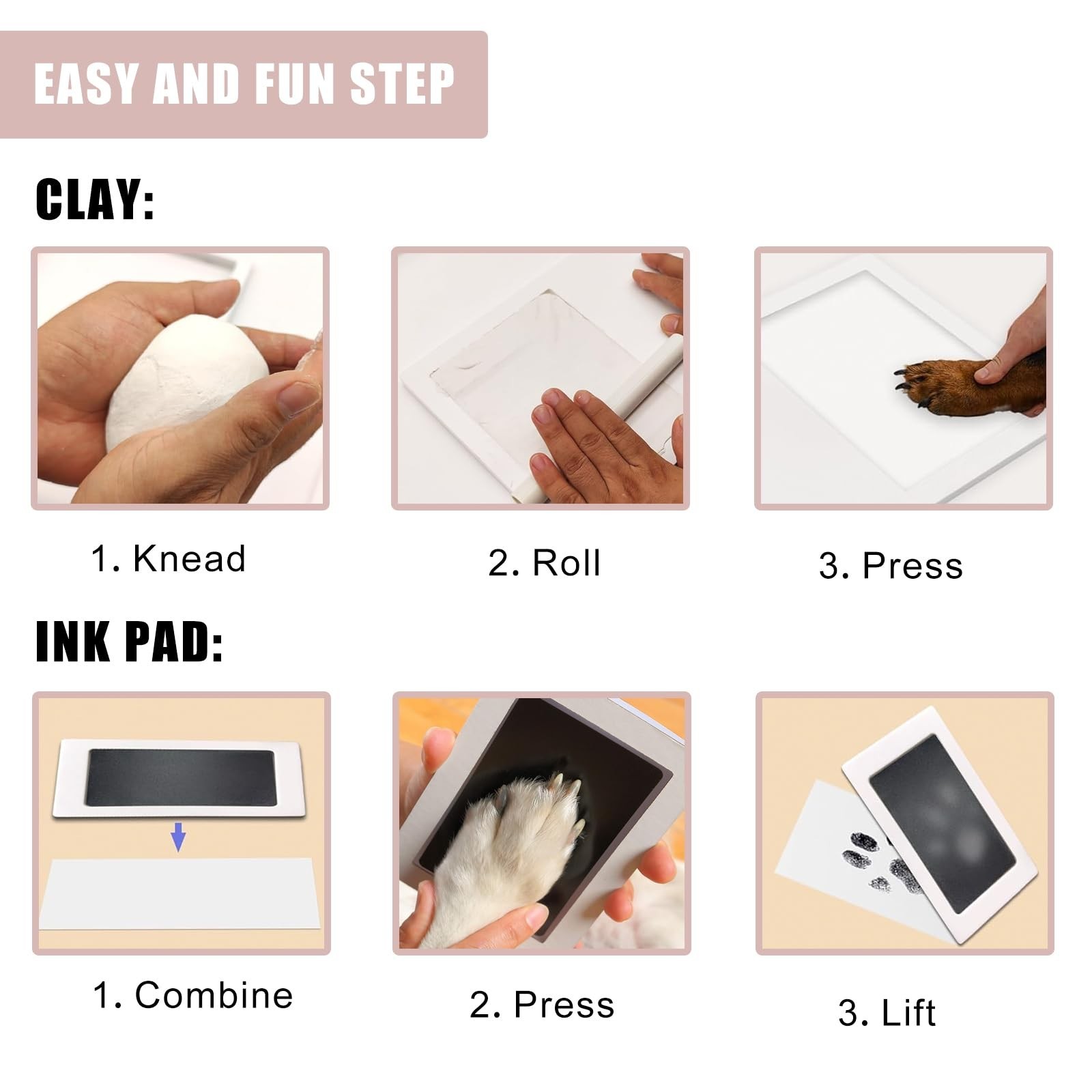 EASY AND FUN STEP

CLAY:

1. Knead

2. Roll

3. Press

INK PAD:

1. Combine

2. Press

3. Lift