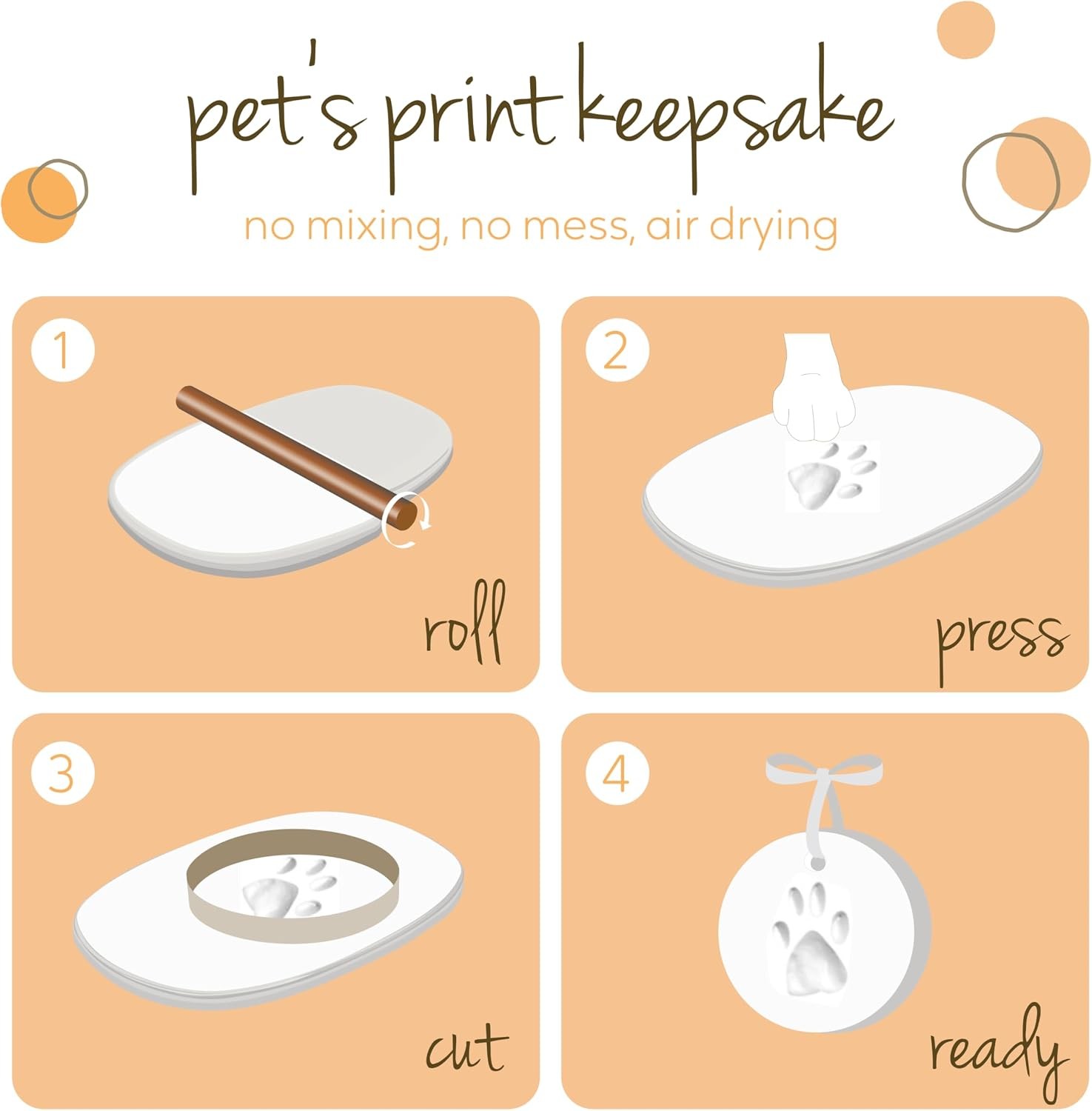 pet's print keepsake

no mixing, no mess, air drying

1

roll

2

press

3

cut

4

ready