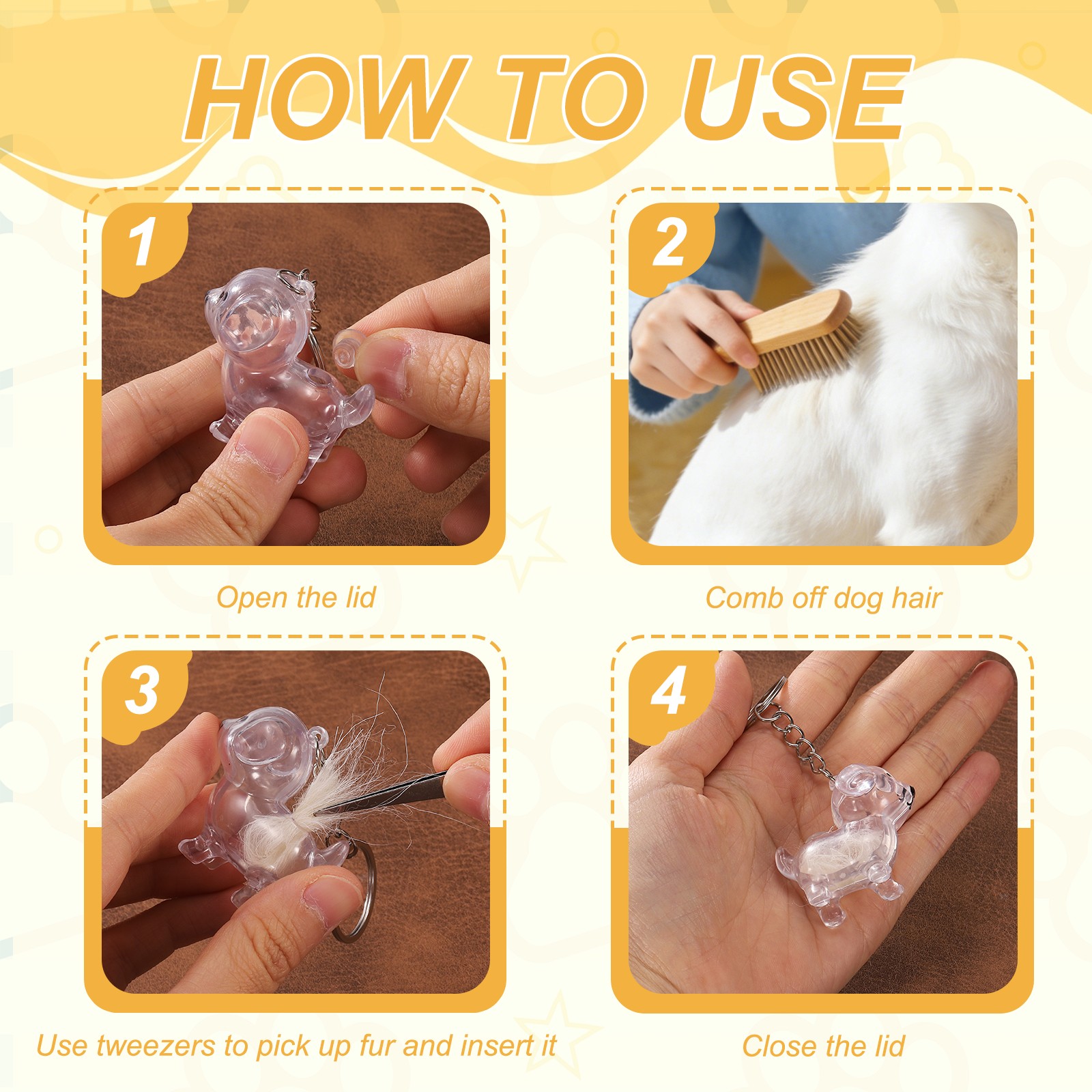 HOW TO USE

1

Open the lid

2

Comb off dog hair

3

Use tweezers to pick up fur and insert it

4

Close the lid