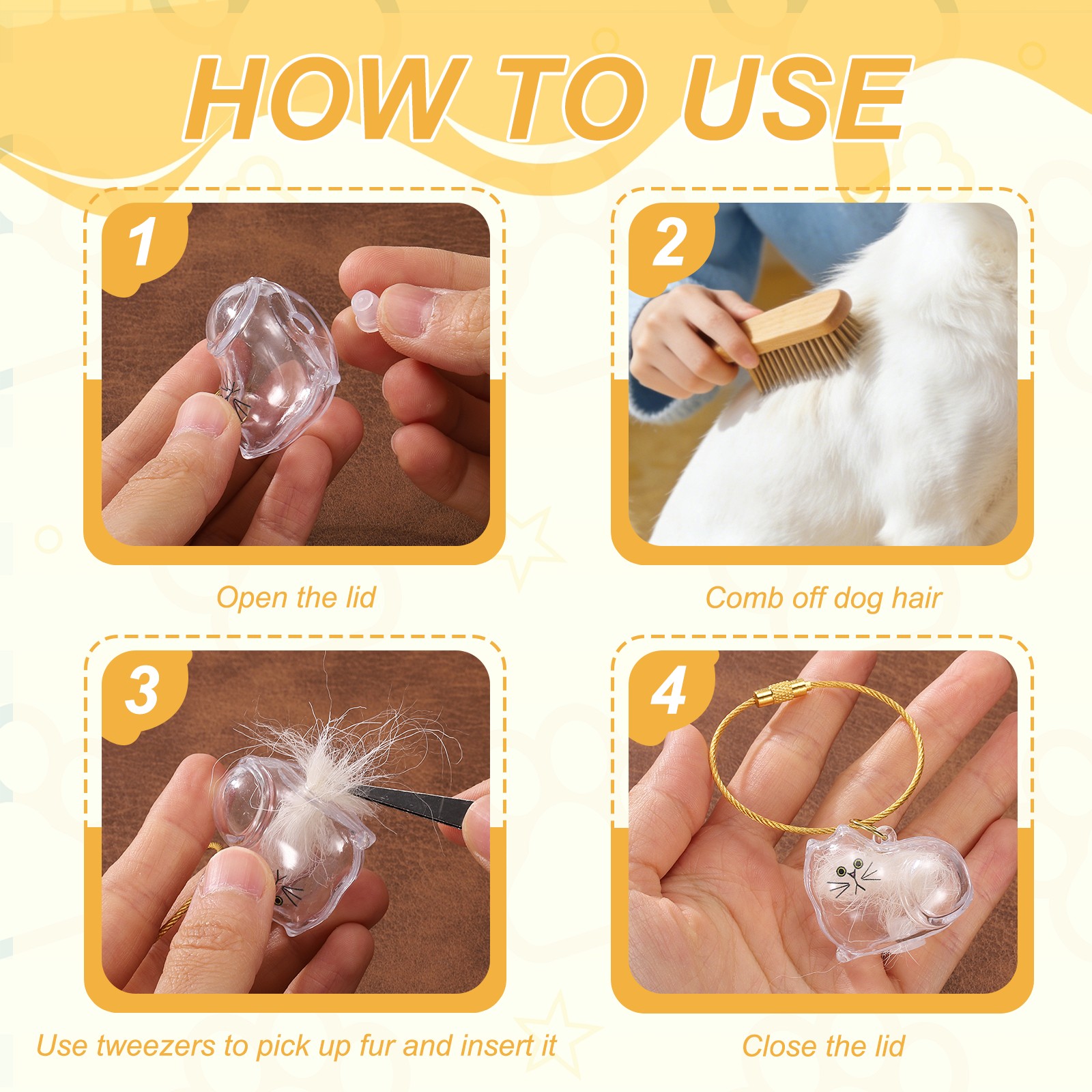 HOW TO USE

1

Open the lid

2

Comb off dog hair

3

Use tweezers to pick up fur and insert it

4

Close the lid