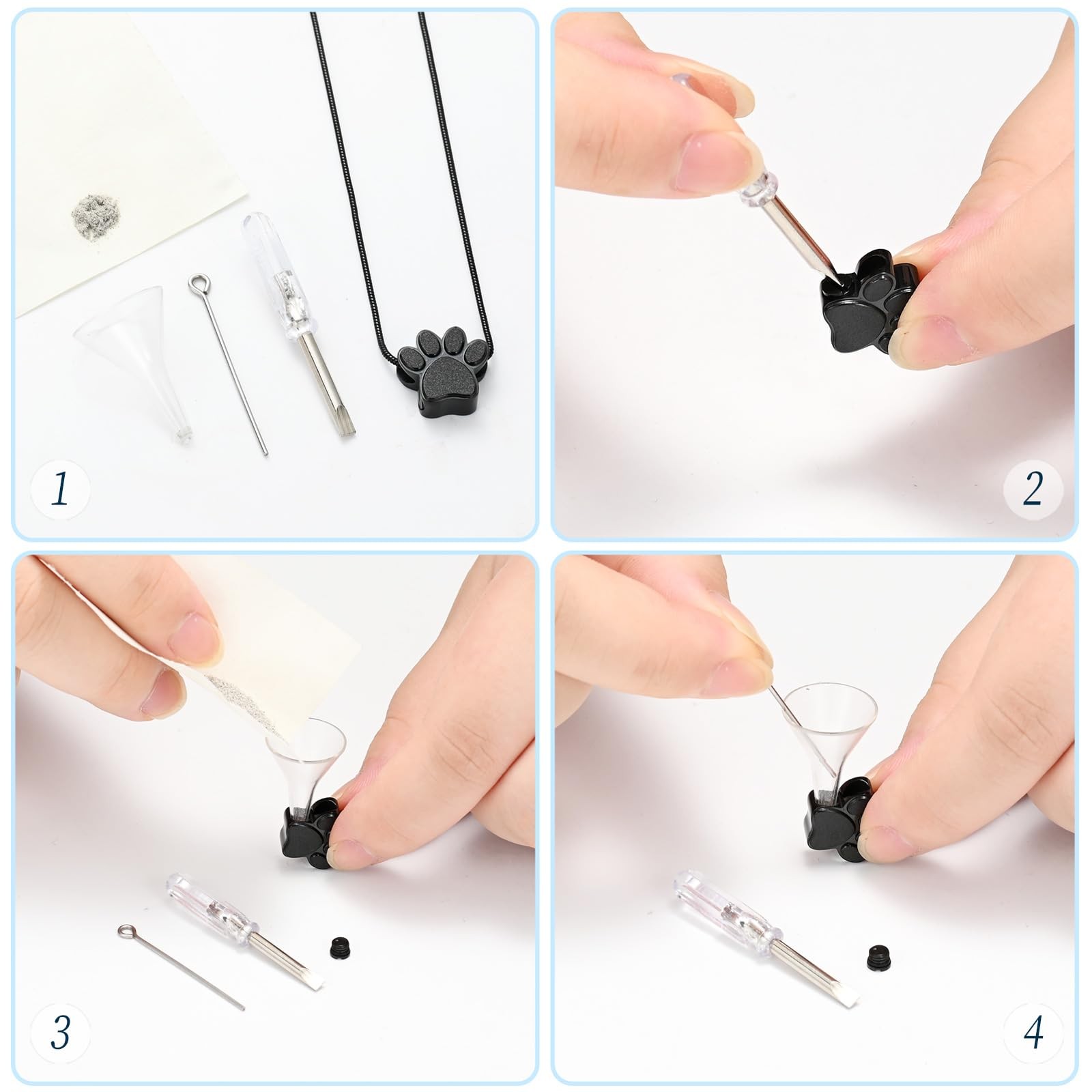 1

2

3

4