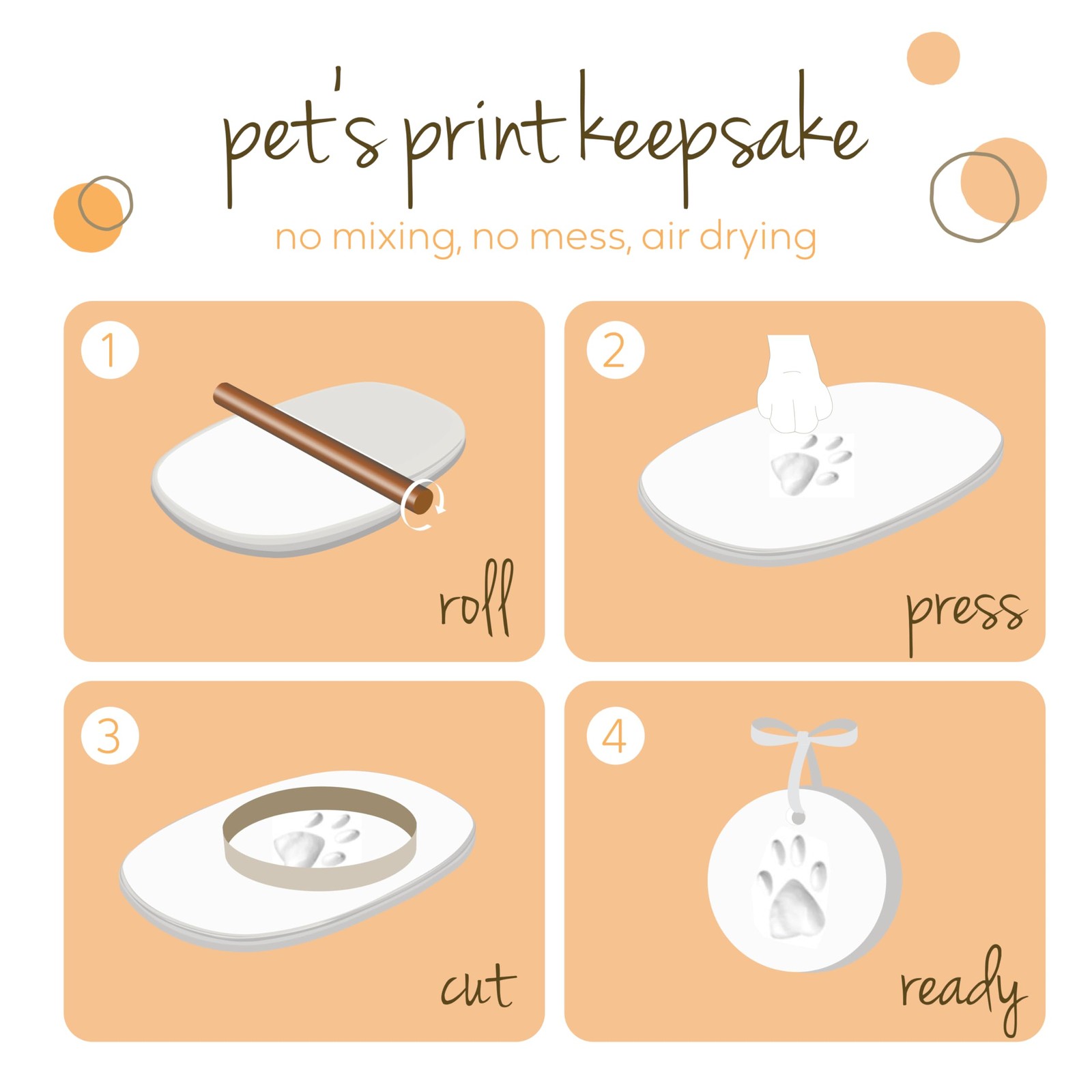 pet's print keepsake

no mixing, no mess, air drying

1

roll

2

press

3

cut

4

ready