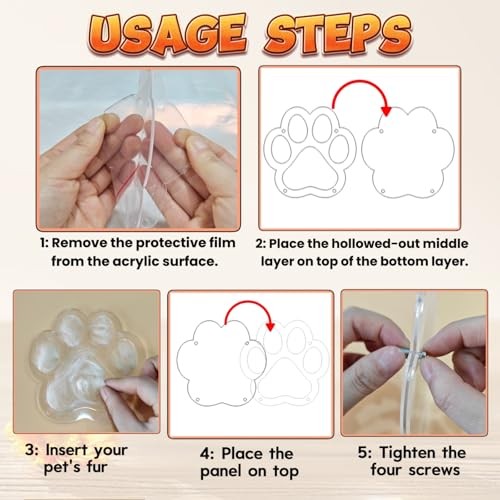 USAGE STEPS

1: Remove the protective film from the acrylic surface.

2: Place the hollowed-out middle layer on top of the bottom layer.

3: Insert your pet's fur

4: Place the panel on top

5: Tighten the four screws