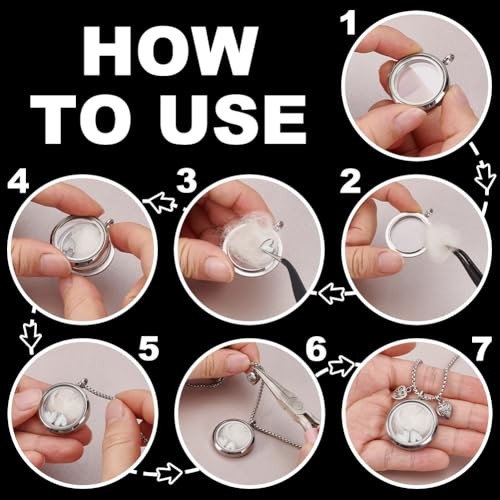 HOW TO USE

1

4

3

2

5

6

7