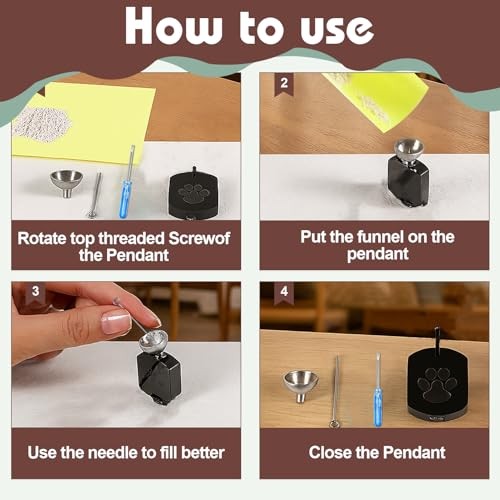 How to use

Rotate top threaded Screwof the Pendant

2

Put the funnel on the pendant

3

Use the needle to fill better

4

Close the Pendant